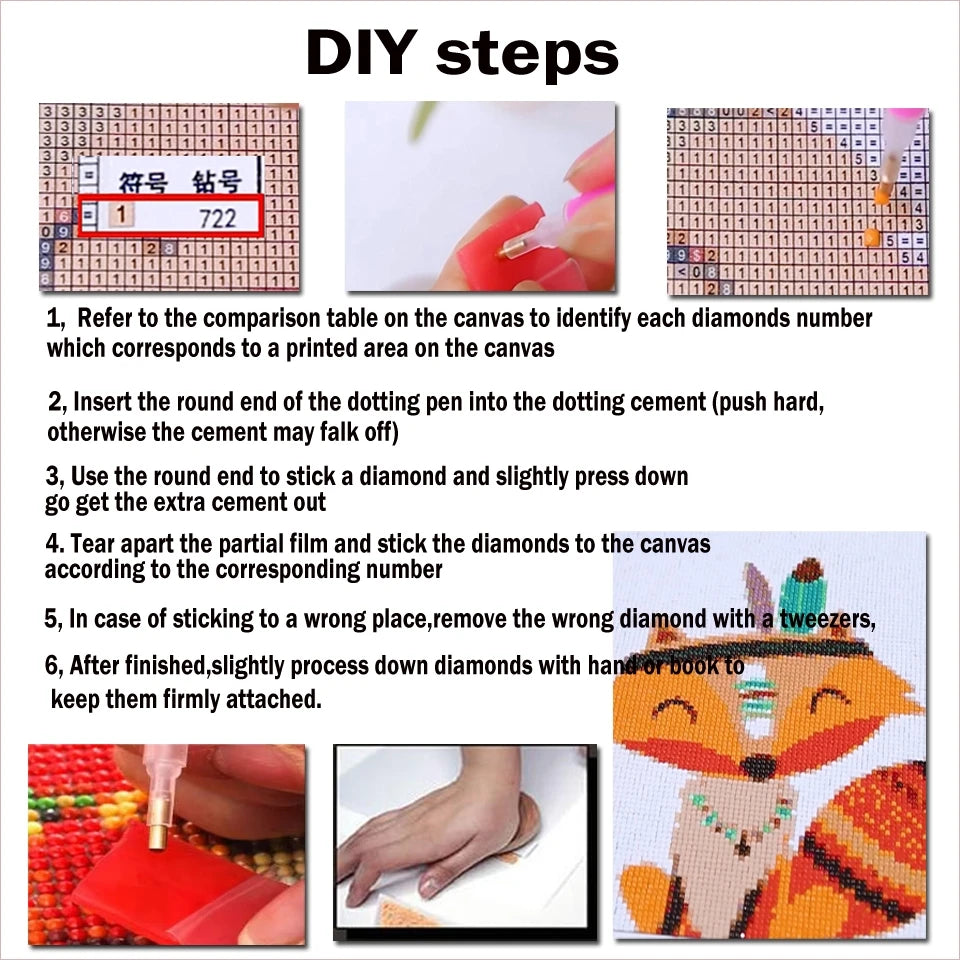 DIY steps

符号 钻号
1 722

1, Refer to the comparison table on the canvas to identify each diamonds number which corresponds to a printed area on the canvas

2, Insert the round end of the dotting pen into the dotting cement (push hard, otherwise the cement may falk off)

3, Use the round end to stick a diamond and slightly press down go get the extra cement out

4. Tear apart the partial film and stick the diamonds to the canvas according to the corresponding number

5, In case of sticking to a wrong place,remove the wrong diamond with a tweezers,

6, After finished,slightly process down diamonds with hand or book to keep them firmly attached.