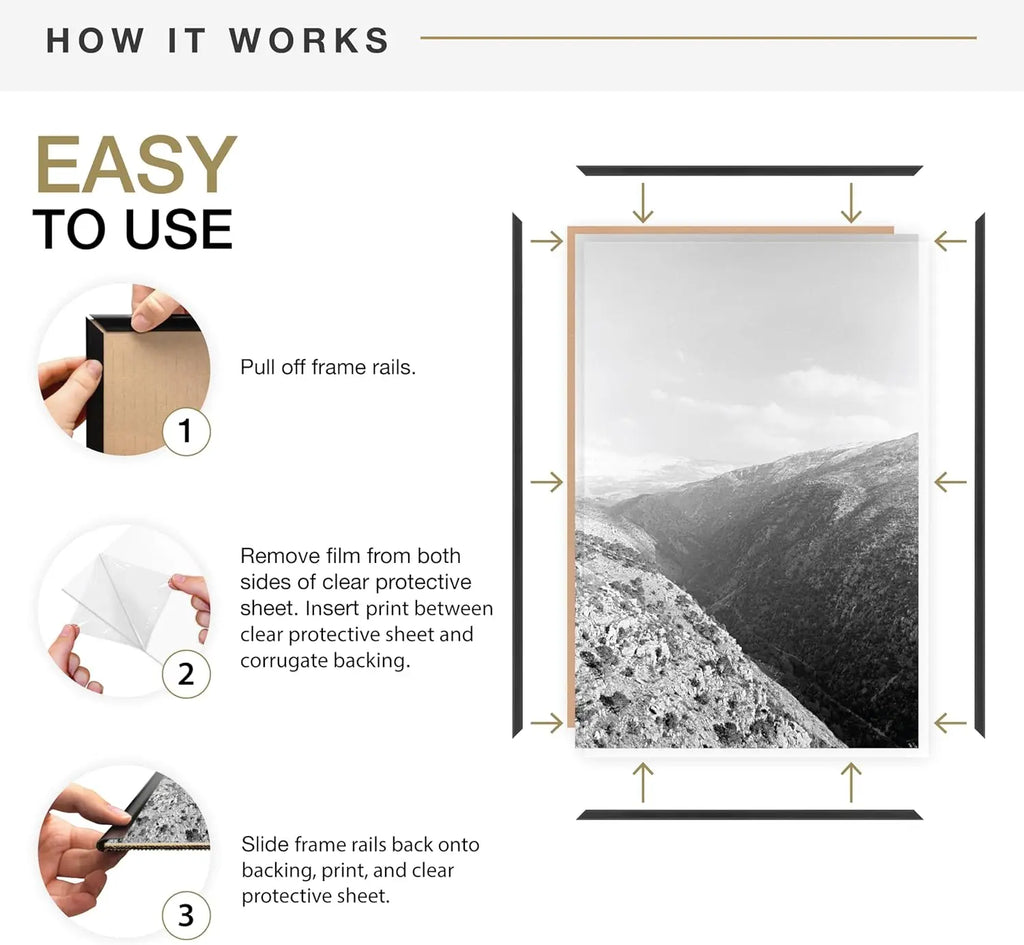 HOW IT WORKS

EASY
TO USE

1
Pull off frame rails.

2
Remove film from both sides of clear protective sheet. Insert print between clear protective sheet and corrugate backing.

3
Slide frame rails back onto backing, print, and clear protective sheet.